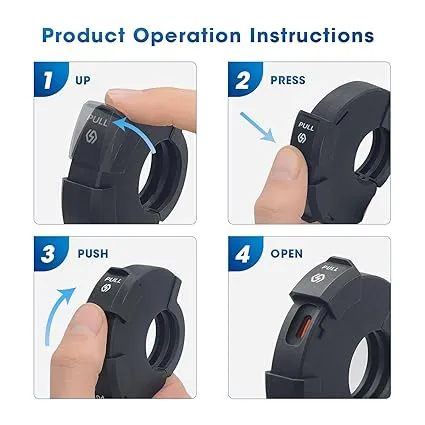 Product Operation Instructions

1 UP

PULL

2 PRESS

PULL

3 PUSH

PULL

4 OPEN

PULL