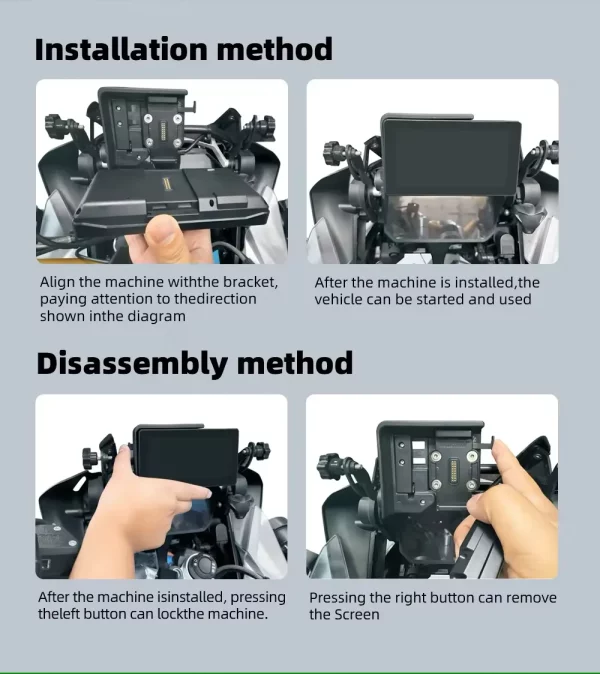 Installation method

Align the machine withthe bracket, paying attention to thedirection shown inthe diagram

After the machine is installed,the vehicle can be started and used

Disassembly method

After the machine isinstalled, pressing theleft button can lockthe machine.

Pressing the right button can remove the Screen